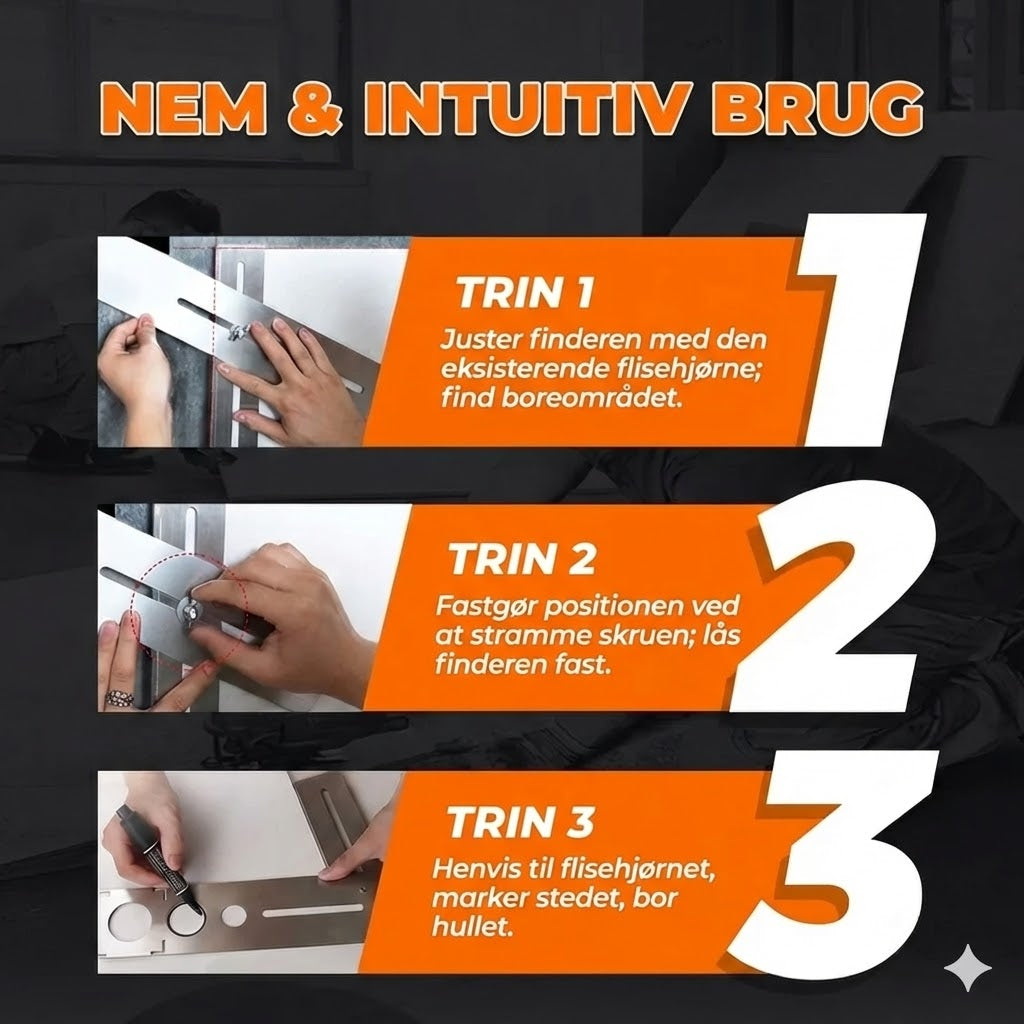 NEM & INTUITIV BRUG

TRIN 1
Juster finderen med den eksisterende flisehjørne; find boreområdet.

1

TRIN 2
Fastgør positionen ved at stramme skruen; lås finderen fast.

2

TRIN 3
Henvis til flisehjørnet, marker stedet, bor hullet.

3